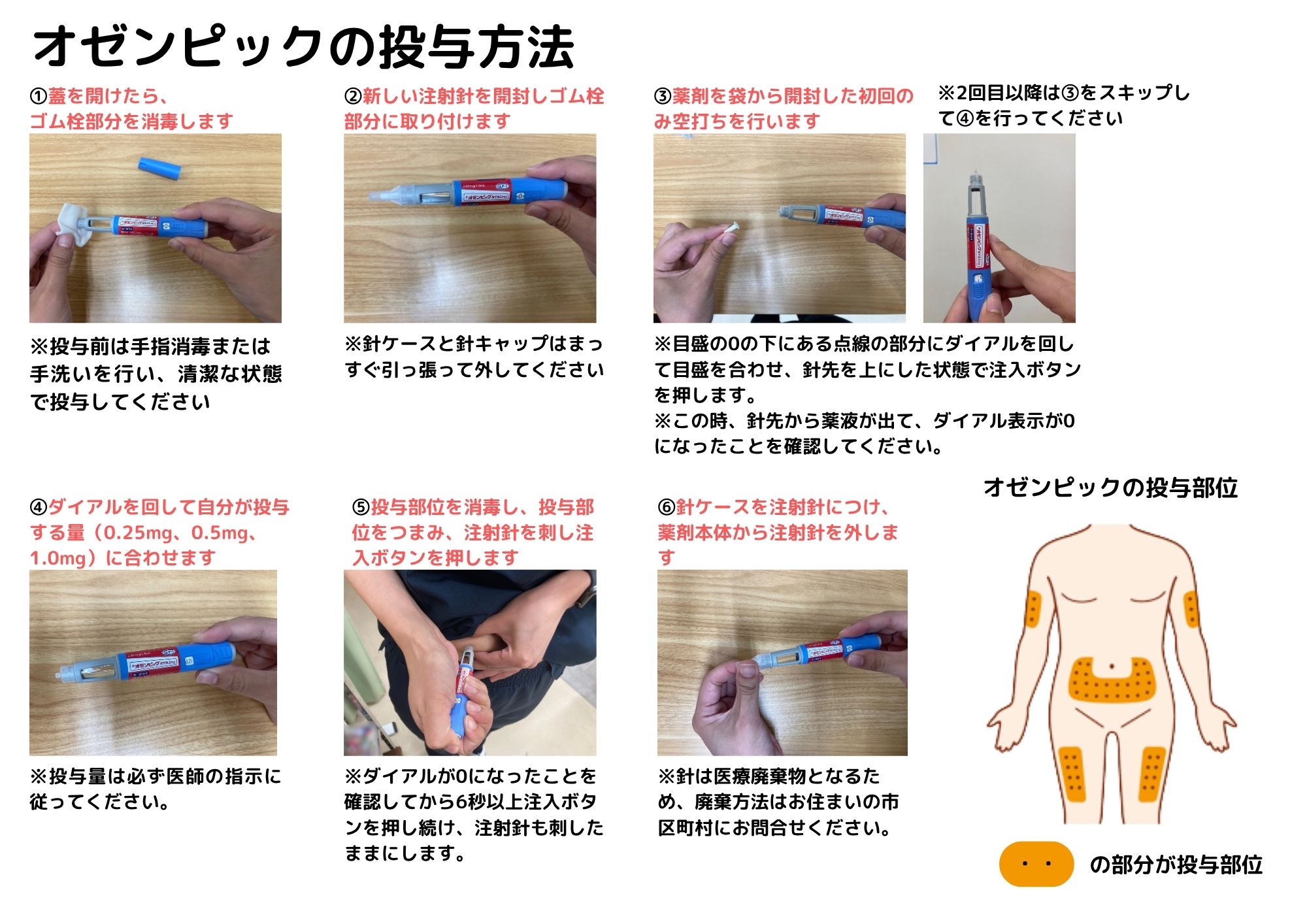 オゼンピックの投与方法

①蓋を開けたら、ゴム栓部分を消毒します

※投与前は手指消毒または手洗いを行い、清潔な状態で投与してください

②新しい注射針を開封しゴム栓部分に取り付けます

※針ケースと針キャップはまっすぐ引っ張って外してください

③薬剤を袋から開封した初回のみ空打ちを行います

※2回目以降は③をスキップして④を行ってください

※目盛の0の下にある点線の部分にダイアルを回して目盛を合わせ、針先を上にした状態で注入ボタンを押します。
※この時、針先から薬液が出て、ダイアル表示が0になったことを確認してください。

④ダイアルを回して自分が投与する量（0.25mg、0.5mg、1.0mg）に合わせます

※投与量は必ず医師の指示に従ってください。

⑤投与部位を消毒し、投与部位をつまみ、注射針を刺し注入ボタンを押します

※ダイアルが0になったことを確認してから6秒以上注入ボタンを押し続け、注射針も刺したままにします。

⑥針ケースを注射針につけ、薬剤本体から注射針を外します

※針は医療廃棄物となるため、廃棄方法はお住まいの市区町村にお問合せください。

オゼンピックの投与部位

の部分が投与部位